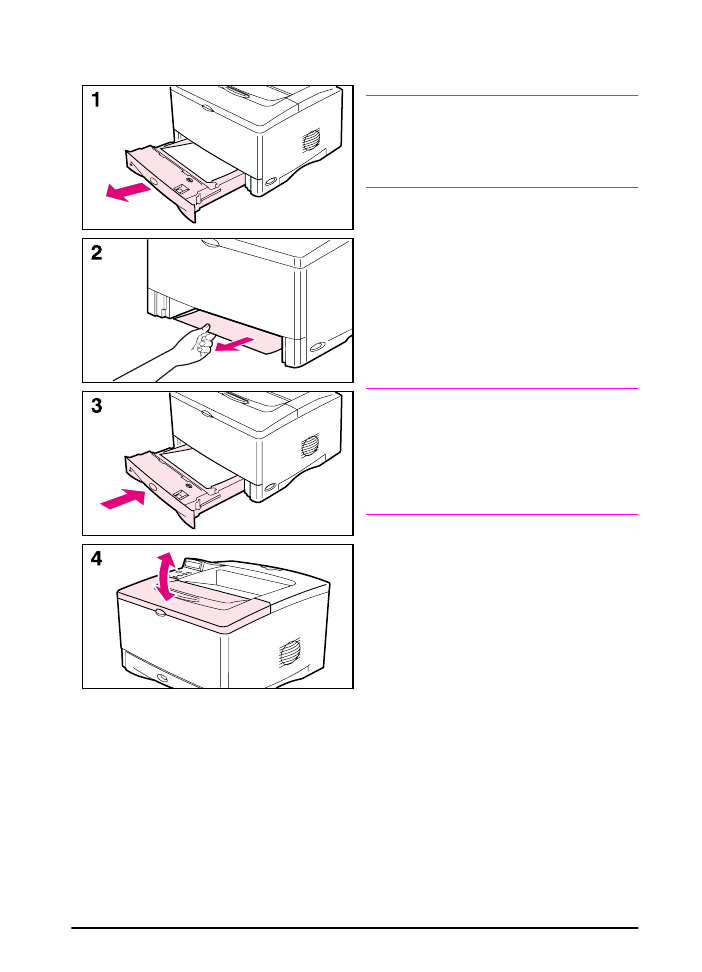 1

2

3

4